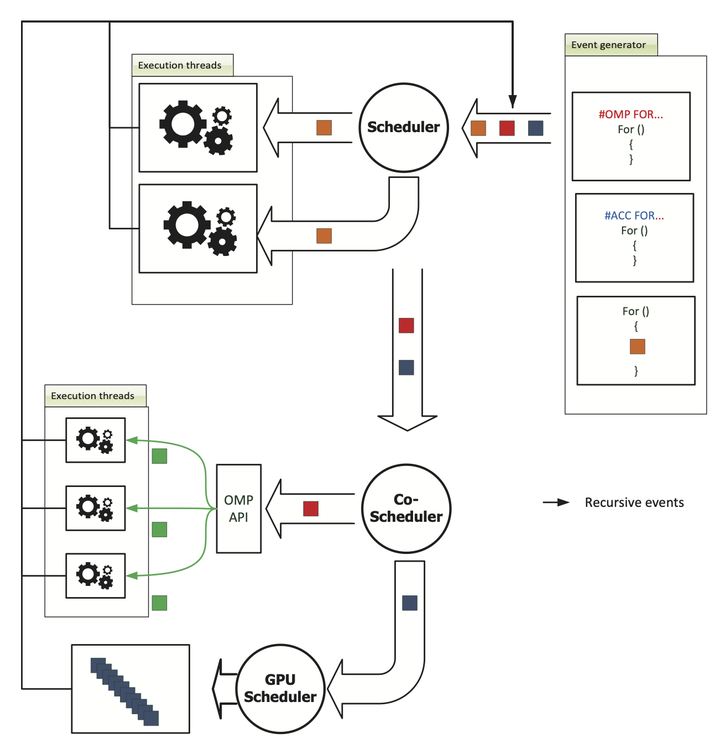 Execution threads

Scheduler

Event generator

#OMP FOR...
For ()
{
}

#ACC FOR...
For ()
{
}

For ()
{
}

Execution threads

OMP API

Co-Scheduler

Recursive events

GPU Scheduler